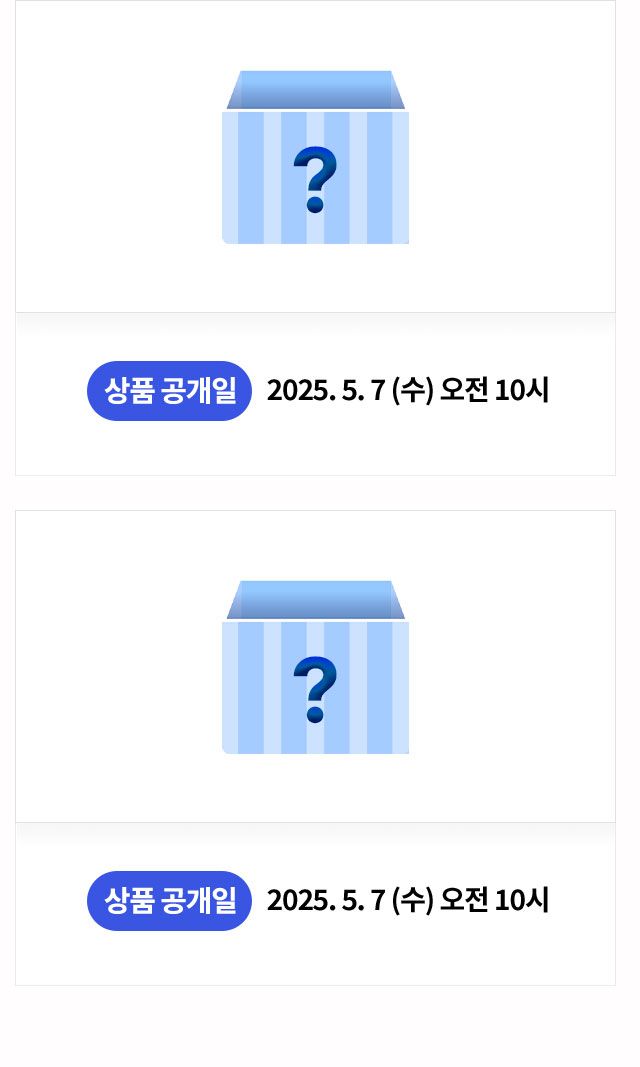 ?

상품 공개일 2025. 5. 7 (수) 오전 10시

?

상품 공개일 2025. 5. 7 (수) 오전 10시